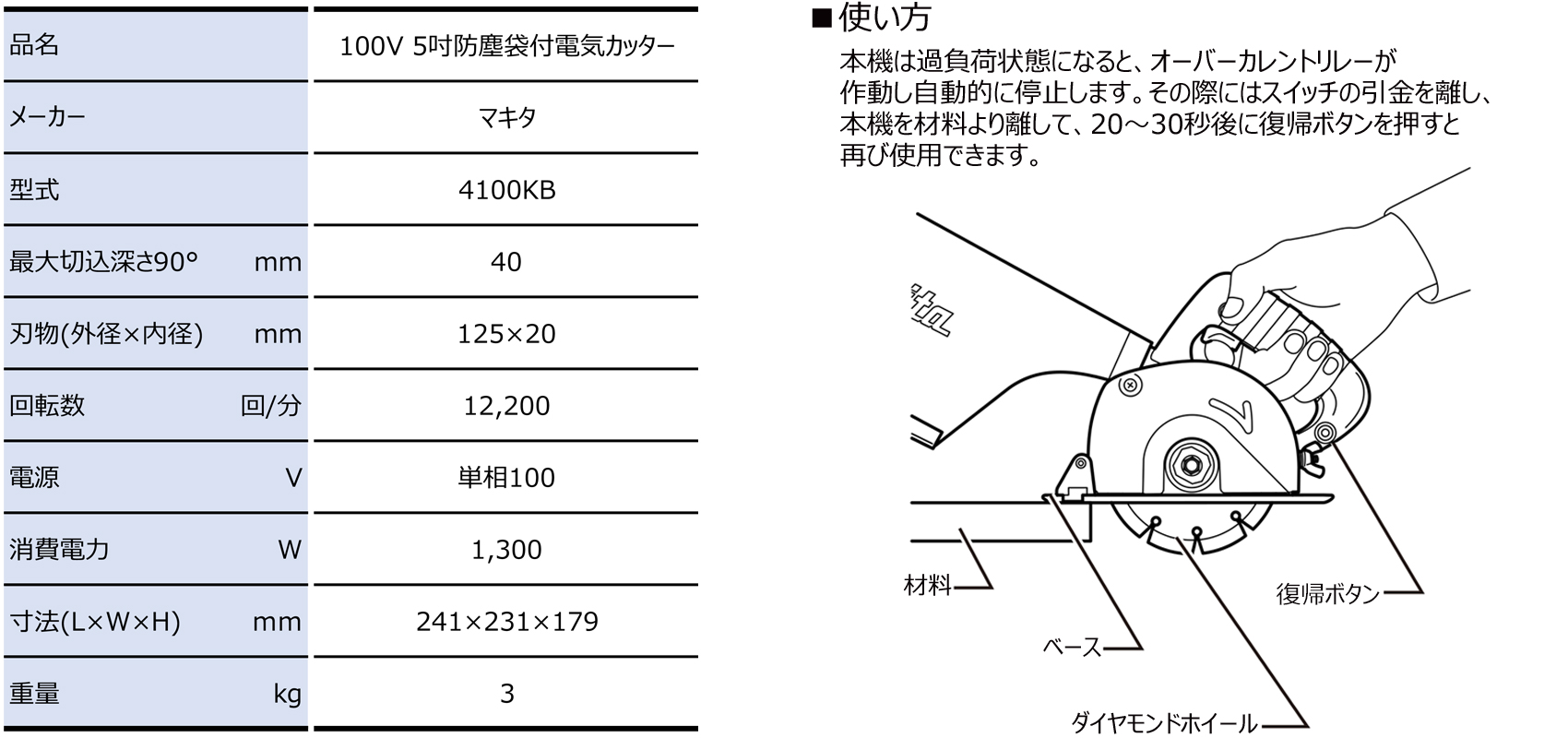 | 品名 | 100V 5吋防塵袋付電気カッター |
|---|---|
| メーカー | マキタ |
| 型式 | 4100KB |
| 最大切込深さ90° mm | 40 |
| 刃物(外径×内径) mm | 125×20 |
| 回転数 回/分 | 12,200 |
| 電源 V | 単相100 |
| 消費電力 W | 1,300 |
| 寸法(L×W×H) mm | 241×231×179 |
| 重量 kg | 3 |

■使い方
本機は過負荷状態になると、オーバーカレントリレーが作動し自動的に停止します。その際にはスイッチの引金を離し、本機を材料より離して、20～30秒後に復帰ボタンを押すと再び使用できます。

材料
ベース
ダイヤモンドホイール
復帰ボタン