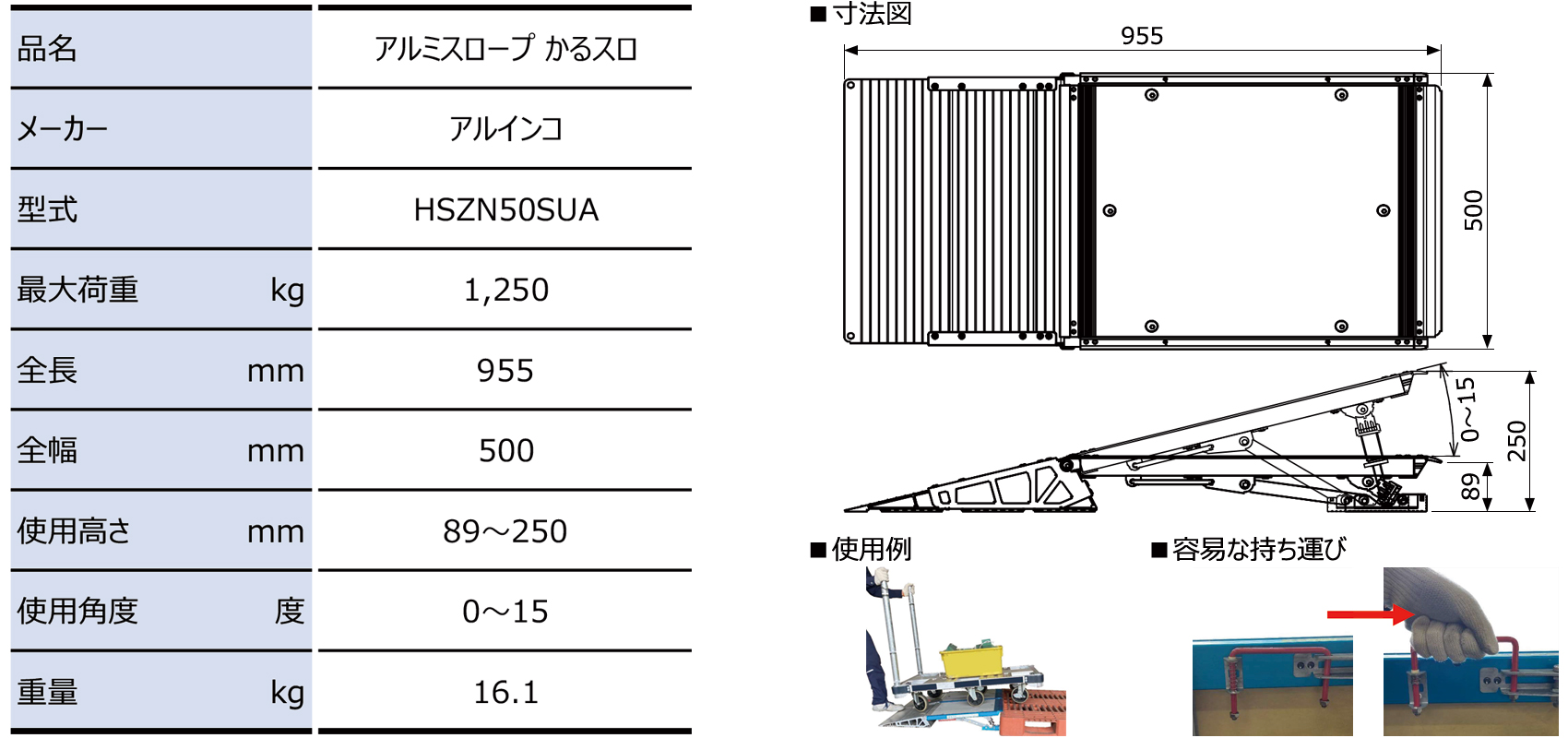 | 品名 | アルミスロープ かるスロ |
|---|---|
| メーカー | アルインコ |
| 型式 | HSZN50SUA |
| 最大荷重 kg | 1,250 |
| 全長 mm | 955 |
| 全幅 mm | 500 |
| 使用高さ mm | 89～250 |
| 使用角度 度 | 0～15 |
| 重量 kg | 16.1 |

■寸法図

955

500

0～15

250

89

■使用例

■容易な持ち運び