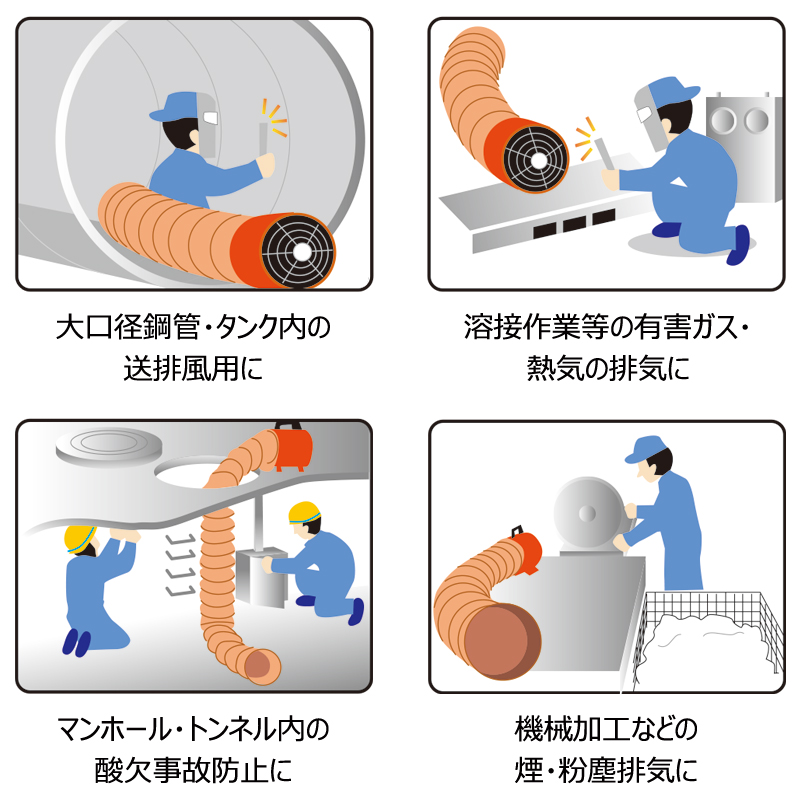 大口径鋼管・タンク内の送排風用に

溶接作業等の有害ガス・熱気の排気に

マンホール・トンネル内の酸欠事故防止に

機械加工などの煙・粉塵排気に